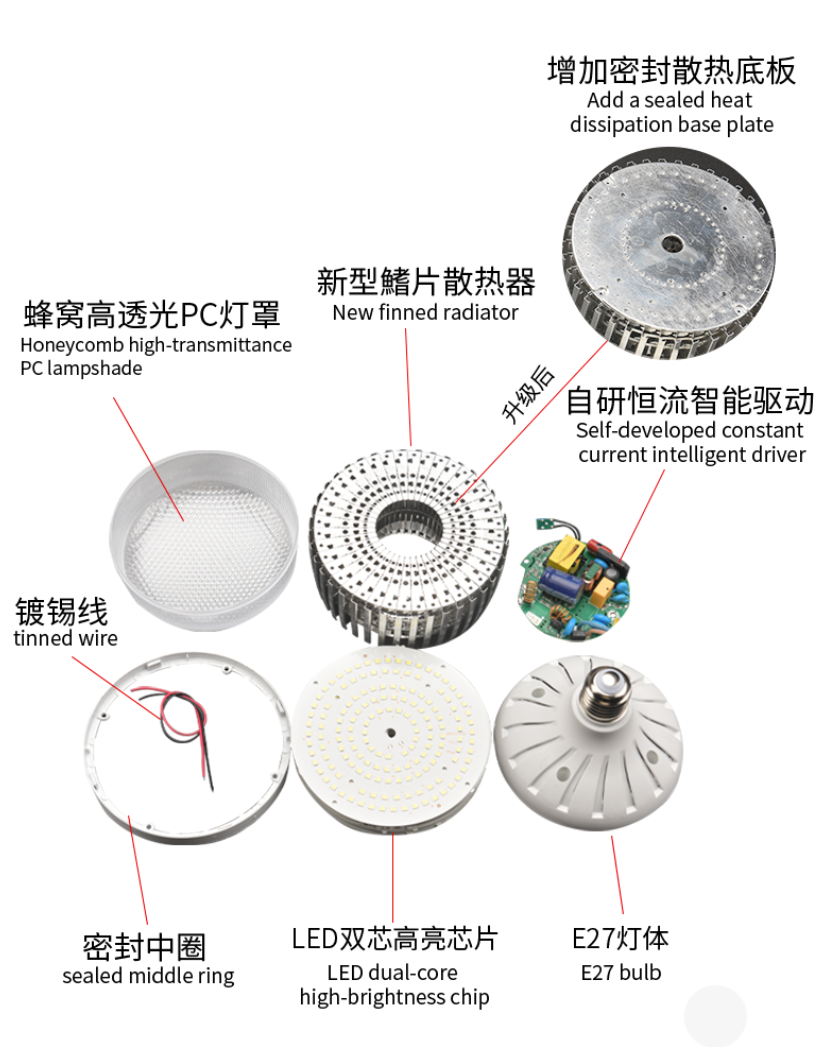 增加密封散热底板
Add a sealed heat dissipation base plate

新型鳍片散热器
New finned radiator

蜂窝高透光PC灯罩
Honeycomb high-transmittance PC lampshade

升级后

自研恒流智能驱动
Self-developed constant current intelligent driver

镀锡线
tinned wire

密封中圈
sealed middle ring

LED双芯高亮芯片
LED dual-core high-brightness chip

E27灯体
E27 bulb